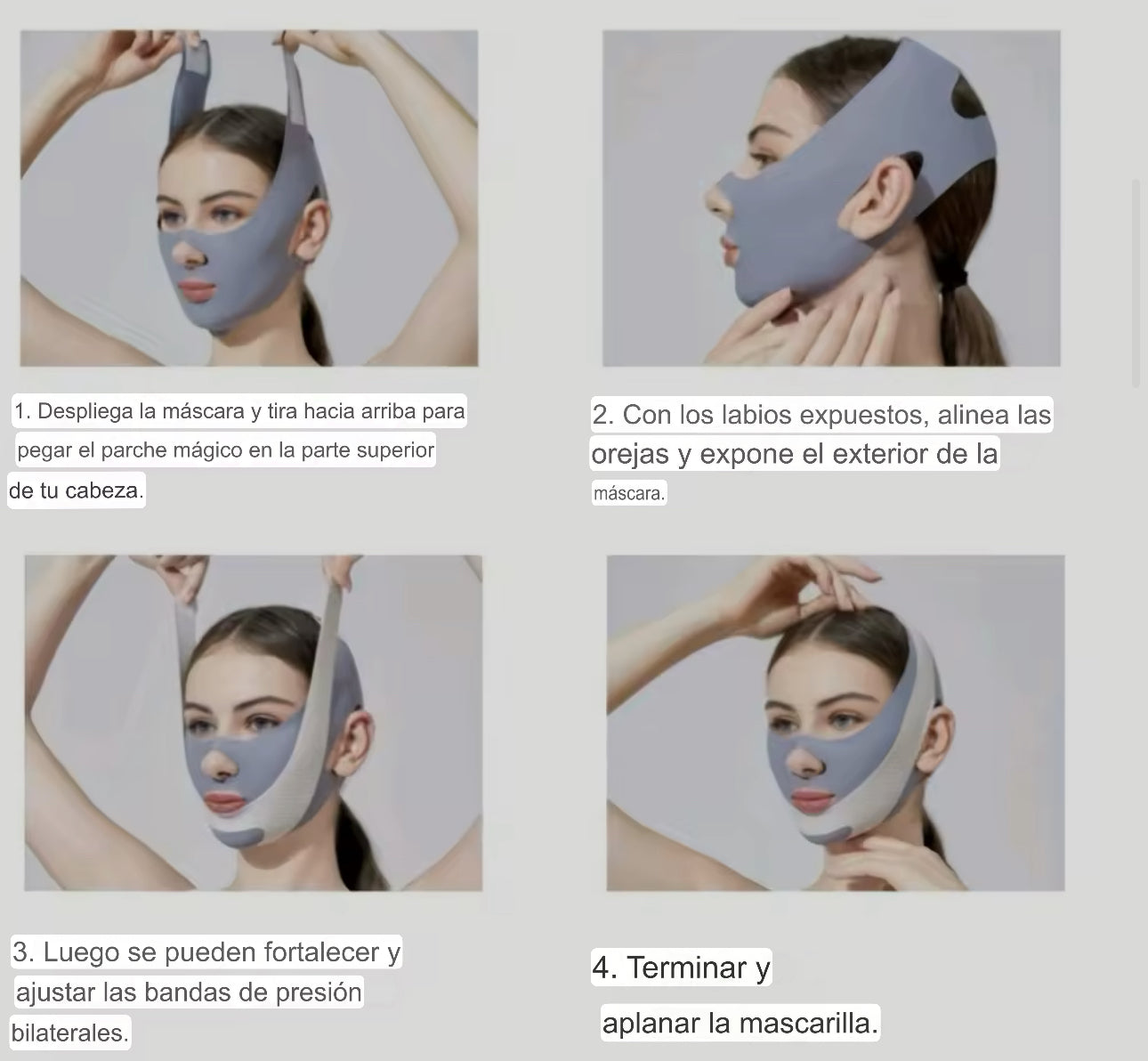 1. Despliega la máscara y tira hacia arriba para pegar el parche mágico en la parte superior de tu cabeza.

2. Con los labios expuestos, alinea las orejas y expone el exterior de la máscara.

3. Luego se pueden fortalecer y ajustar las bandas de presión bilaterales.

4. Terminar y aplanar la mascarilla.